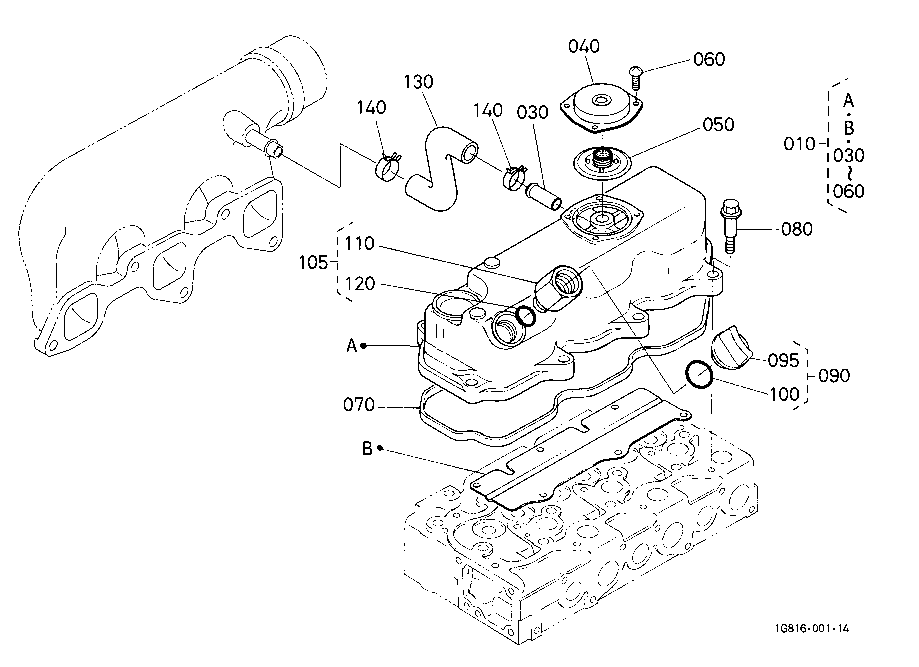 040
060
130
140
140
030
050
A
B
010
030
~
060
080
105
110
120
A
095
090
100
070
B
1G816-001-14